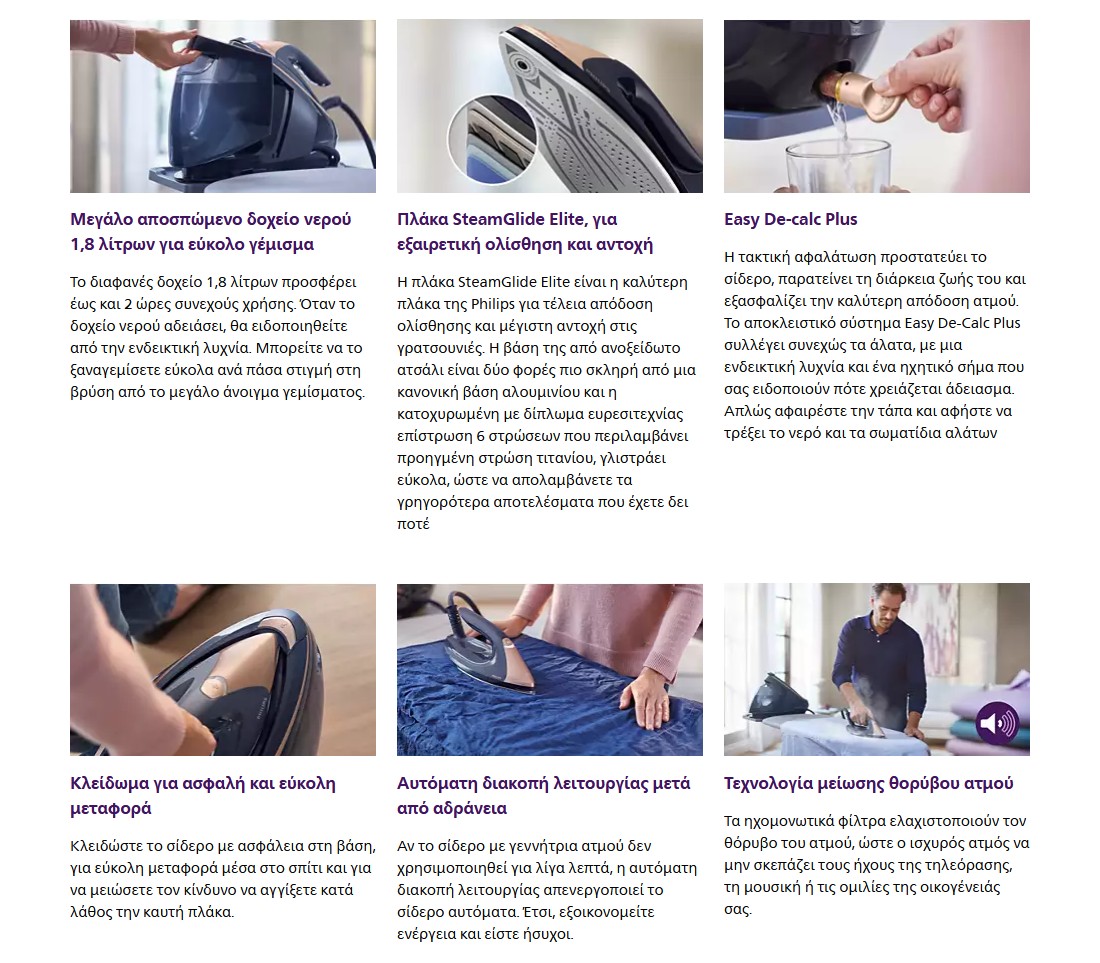 Μεγάλο αποσπώμενο δοχείο νερού 1,8 λίτρων για εύκολο γέμισμα

Το διαφανές δοχείο 1,8 λίτρων προσφέρει έως και 2 ώρες συνεχούς χρήσης. Όταν το δοχείο νερού αδειάσει, θα ειδοποιηθείτε από την ενδεικτική λυχνία. Μπορείτε να το ξαναγεμίσετε εύκολα ανά πάσα στιγμή στη βρύση από το μεγάλο άνοιγμα γεμίσματος.

Πλάκα SteamGlide Elite, για εξαιρετική ολίσθηση και αντοχή

Η πλάκα SteamGlide Elite είναι η καλύτερη πλάκα της Philips για τέλεια απόδοση ολίσθησης και μέγιστη αντοχή στις γρατσουνιές. Η βάση της από ανοξείδωτο ατσάλι είναι δύο φορές πιο σκληρή από μια κανονική βάση αλουμινίου και η κατοχυρωμένη με δίπλωμα ευρεσιτεχνίας επίστρωση 6 στρώσεων που περιλαμβάνει προηγμένη στρώση τιτανίου, γλιστράει εύκολα, ώστε να απολαμβάνετε τα γρηγορότερα αποτελέσματα που έχετε δει ποτέ

Easy De-calc Plus

Η τακτική αφαλάτωση προστατεύει το σίδερο, παρατείνει τη διάρκεια ζωής του και εξασφαλίζει την καλύτερη απόδοση ατμού. Το αποκλειστικό σύστημα Easy De-Calc Plus συλλέγει συνεχώς τα άλατα, με μια ενδεικτική λυχνία και ένα ηχητικό σήμα που σας ειδοποιούν πότε χρειάζεται άδειασμα. Απλώς αφαιρέστε την τάπα και αφήστε να τρέξει το νερό και τα σωματίδια αλάτων

Κλείδωμα για ασφαλή και εύκολη μεταφορά

Κλειδώστε το σίδερο με ασφάλεια στη βάση, για εύκολη μεταφορά μέσα στο σπίτι και για να μειώσετε τον κίνδυνο να αγγίξετε κατά λάθος την καυτή πλάκα.

Αυτόματη διακοπή λειτουργίας μετά από αδράνεια

Αν το σίδερο με γεννήτρια ατμού δεν χρησιμοποιηθεί για λίγα λεπτά, η αυτόματη διακοπή λειτουργίας απενεργοποιεί το σίδερο αυτόματα. Έτσι, εξοικονομείτε ενέργεια και είστε ήσυχοι.

Τεχνολογία μείωσης θορύβου ατμού

Τα ηχομονωτικά φίλτρα ελαχιστοποιούν τον θόρυβο του ατμού, ώστε ο ισχυρός ατμός να μην σκεπάζει τους ήχους της τηλεόρασης, τη μουσική ή τις ομιλίες της οικογένειάς σας.